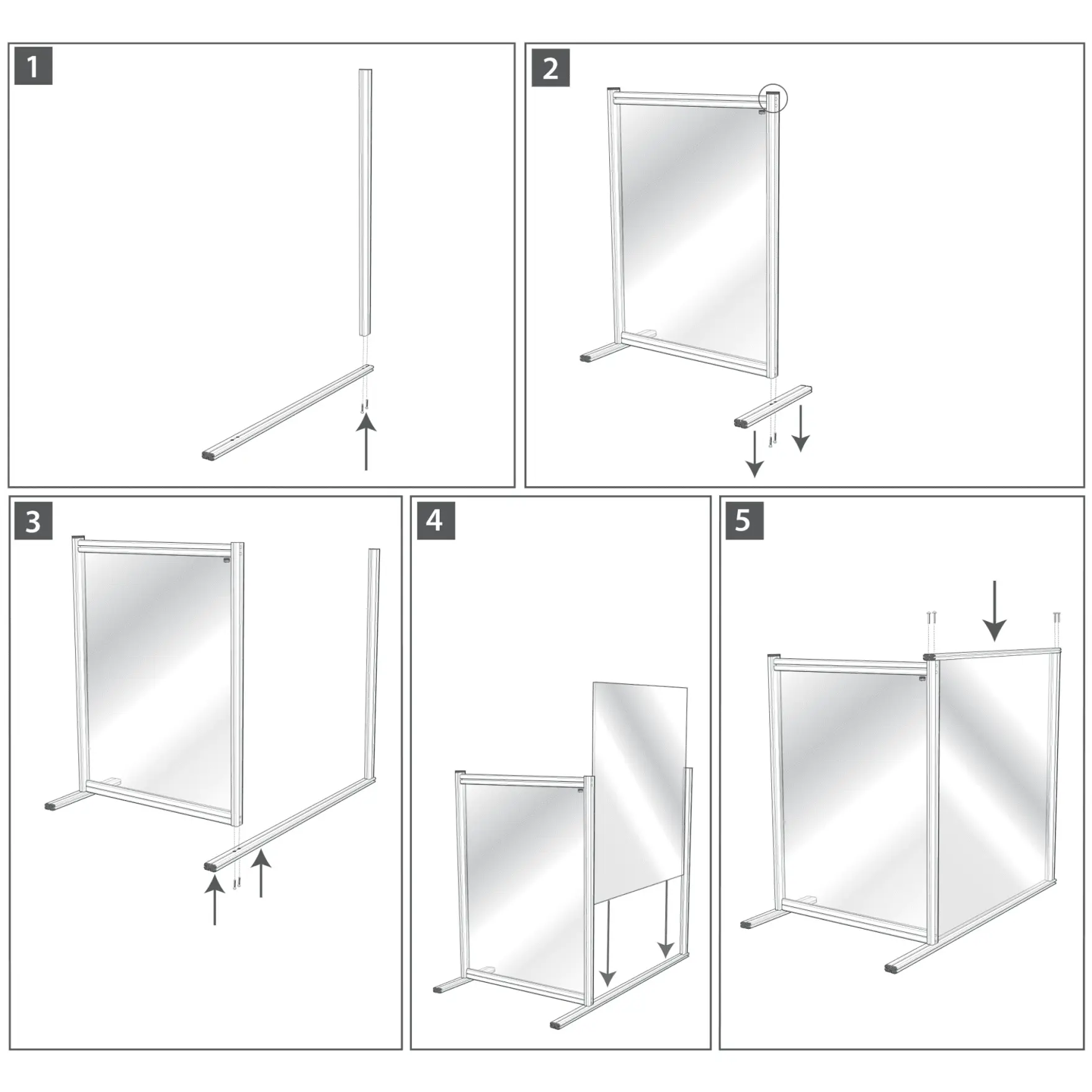 1

2

3

4

5