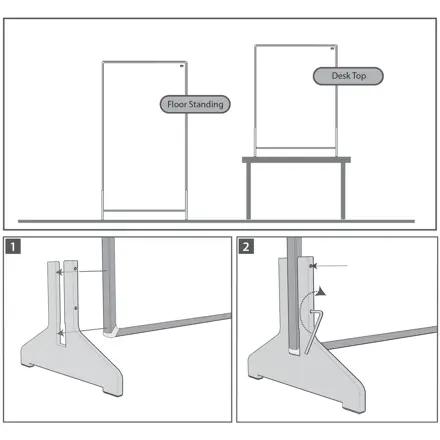 Floor Standing

Desk Top

1

2