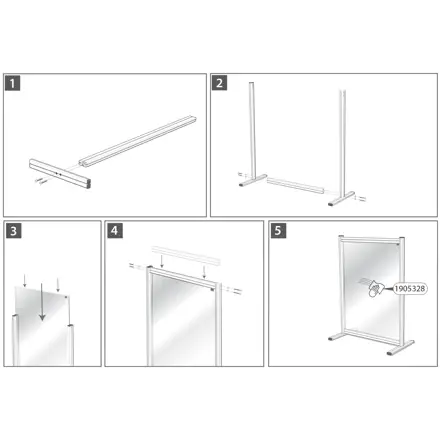 1

2

3

4

5

1905328