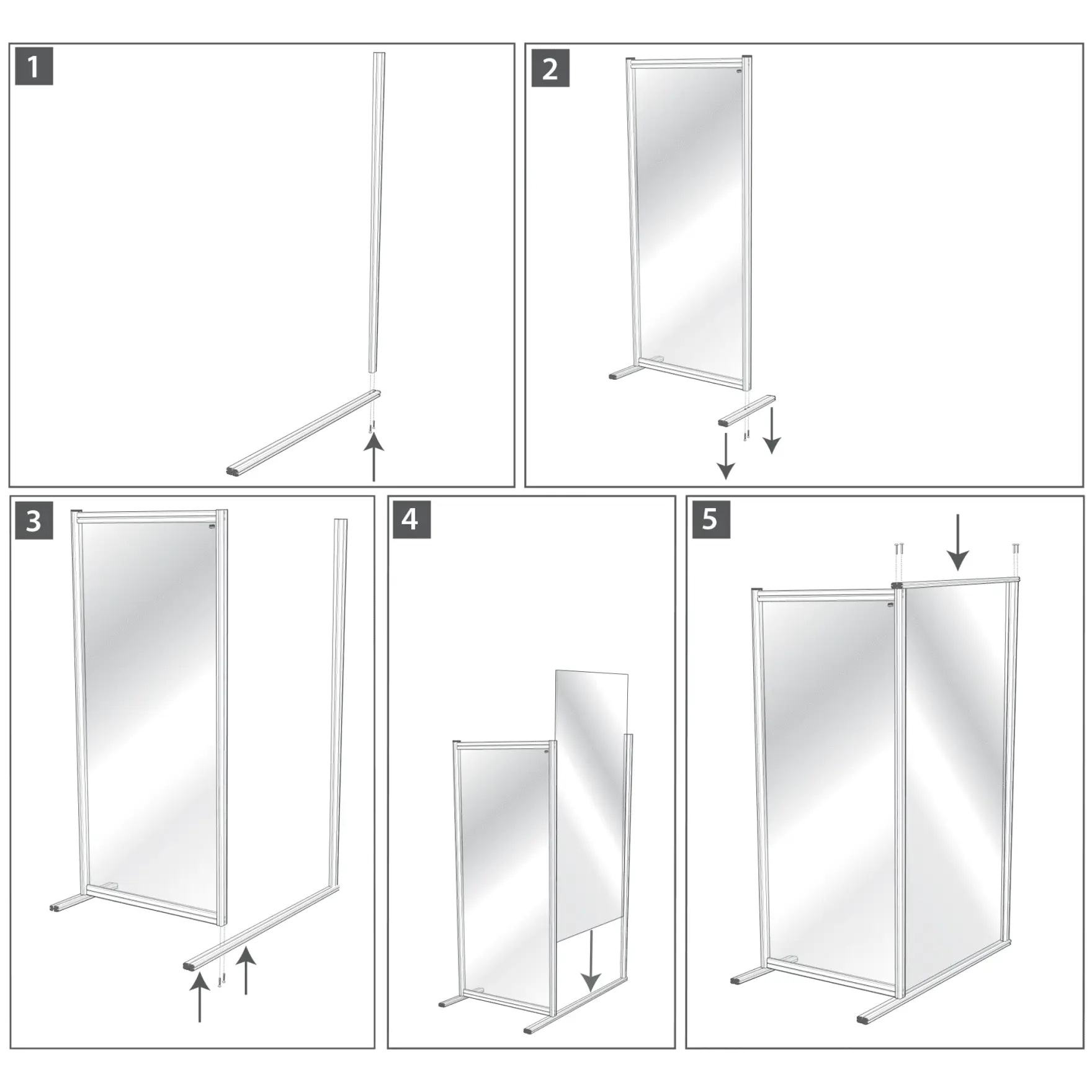 1

2

3

4

5